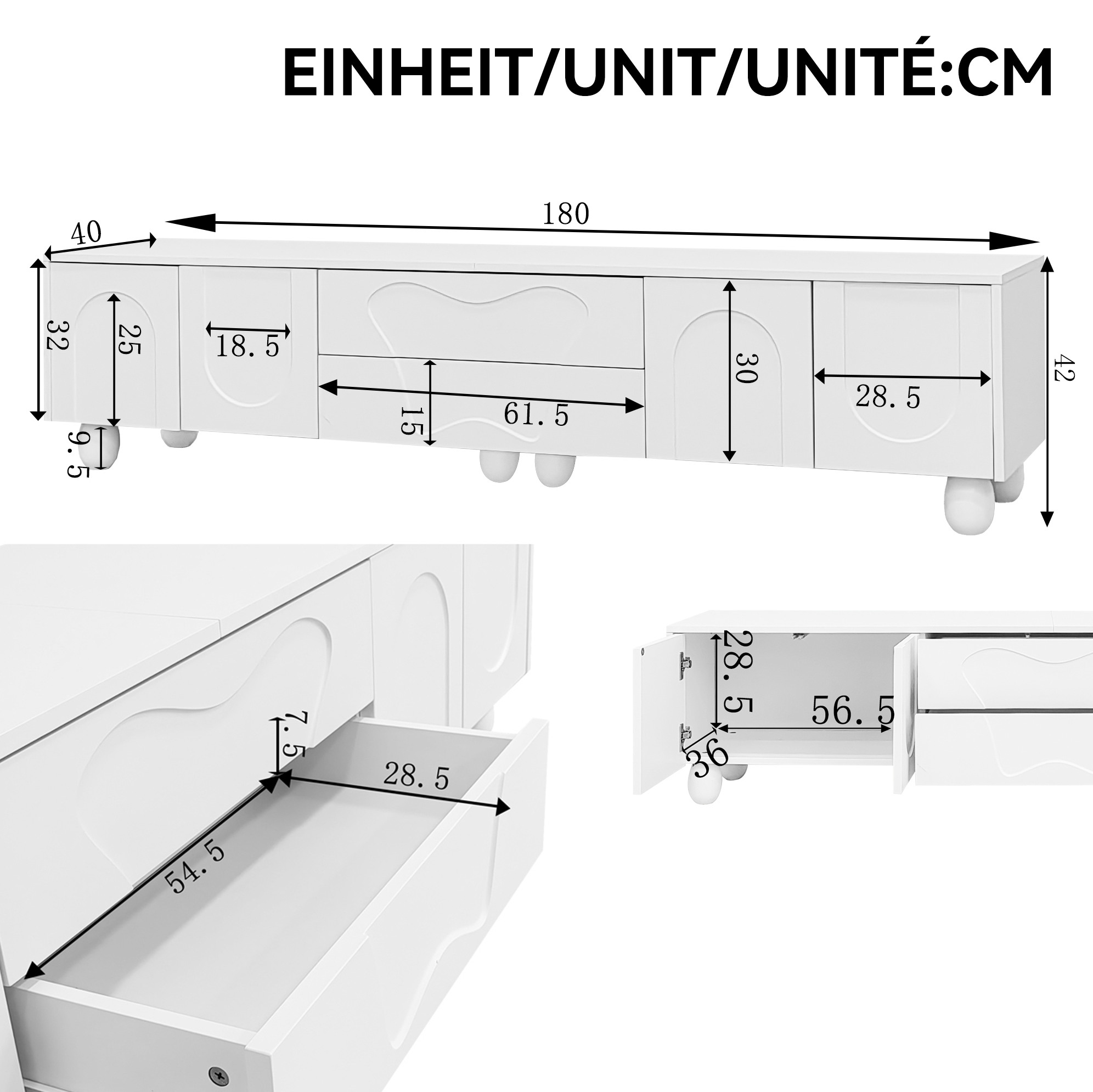 EINHEIT/UNIT/UNITÉ:CM

40
180
32
25
18.5
15
61.5
30
28.5
42
9.5

7.5
28.5
54.5

28.5
56.5
36