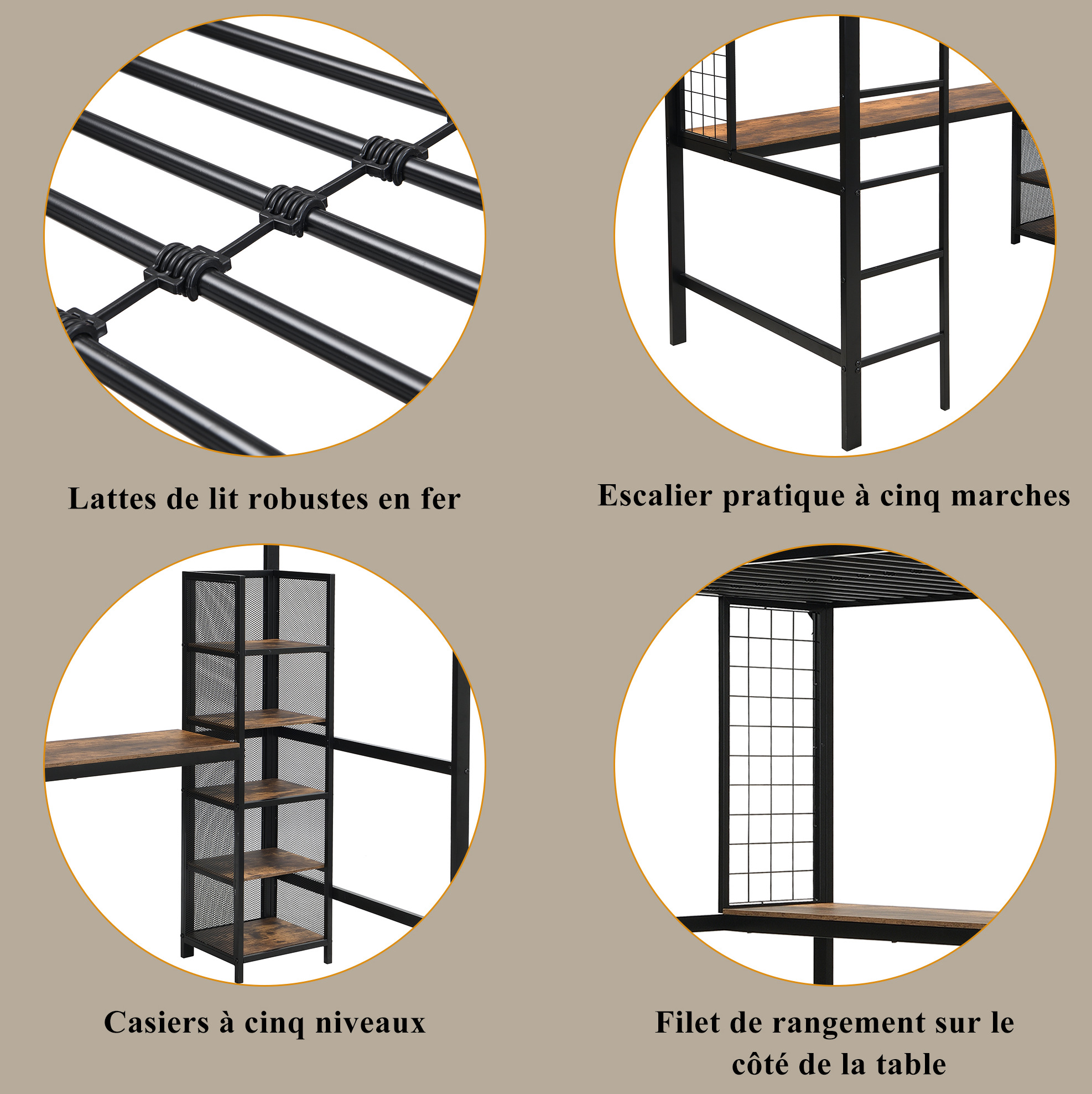 Lattes de lit robustes en fer

Escalier pratique à cinq marches

Casiers à cinq niveaux

Filet de rangement sur le côté de la table