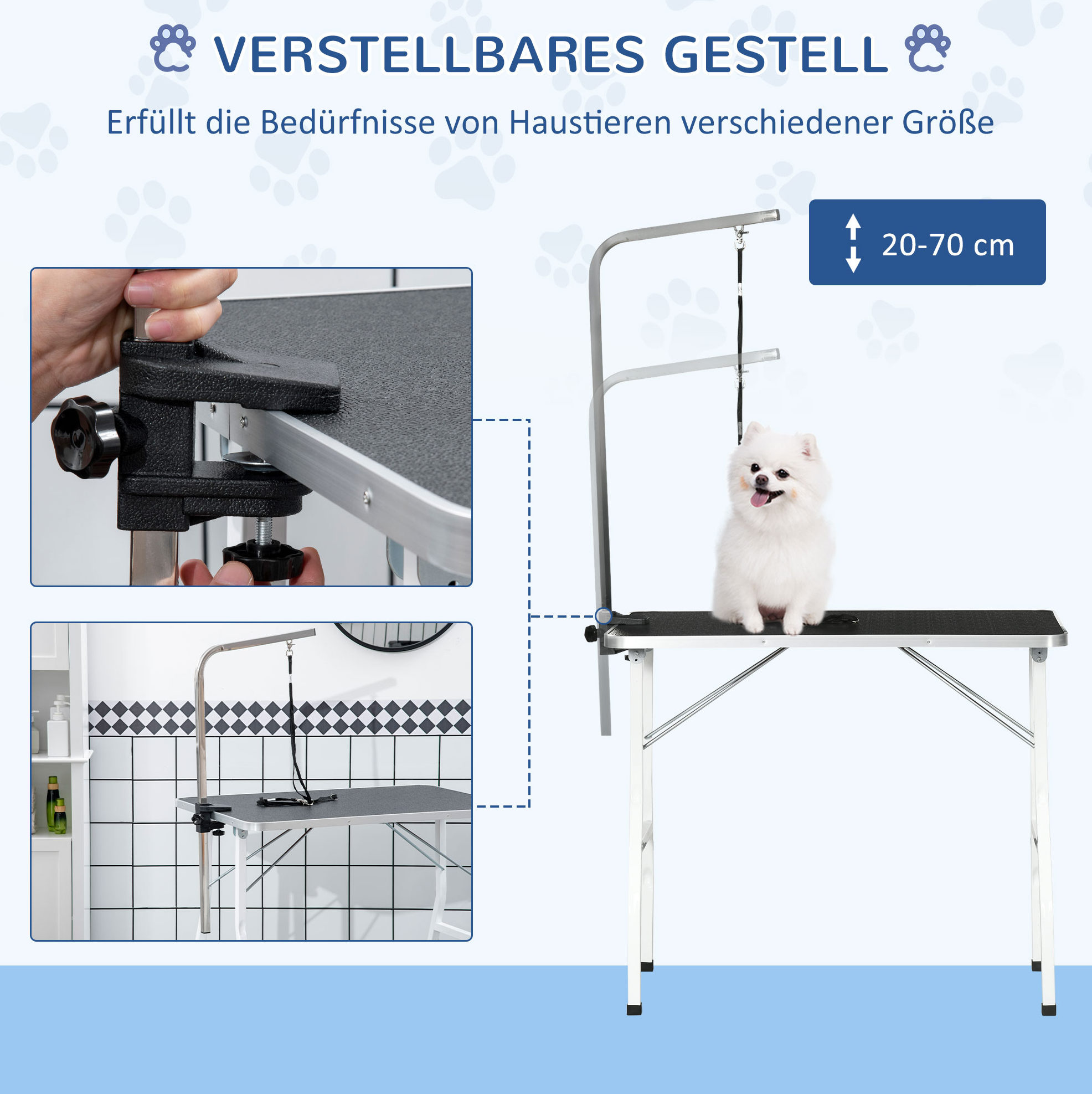 VERSTELLBARES GESTELL

Erfüllt die Bedürfnisse von Haustieren verschiedener Größe

20-70 cm